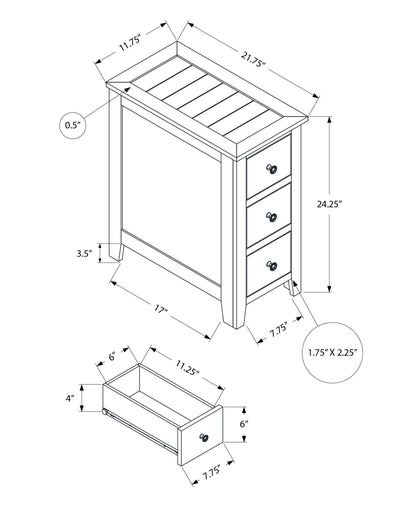 11.75"
21.75"
0.5"
24.25"
3.5"
17"
7.75"
1.75" X 2.25"
6"
11.25"
4"
6"
7.75"