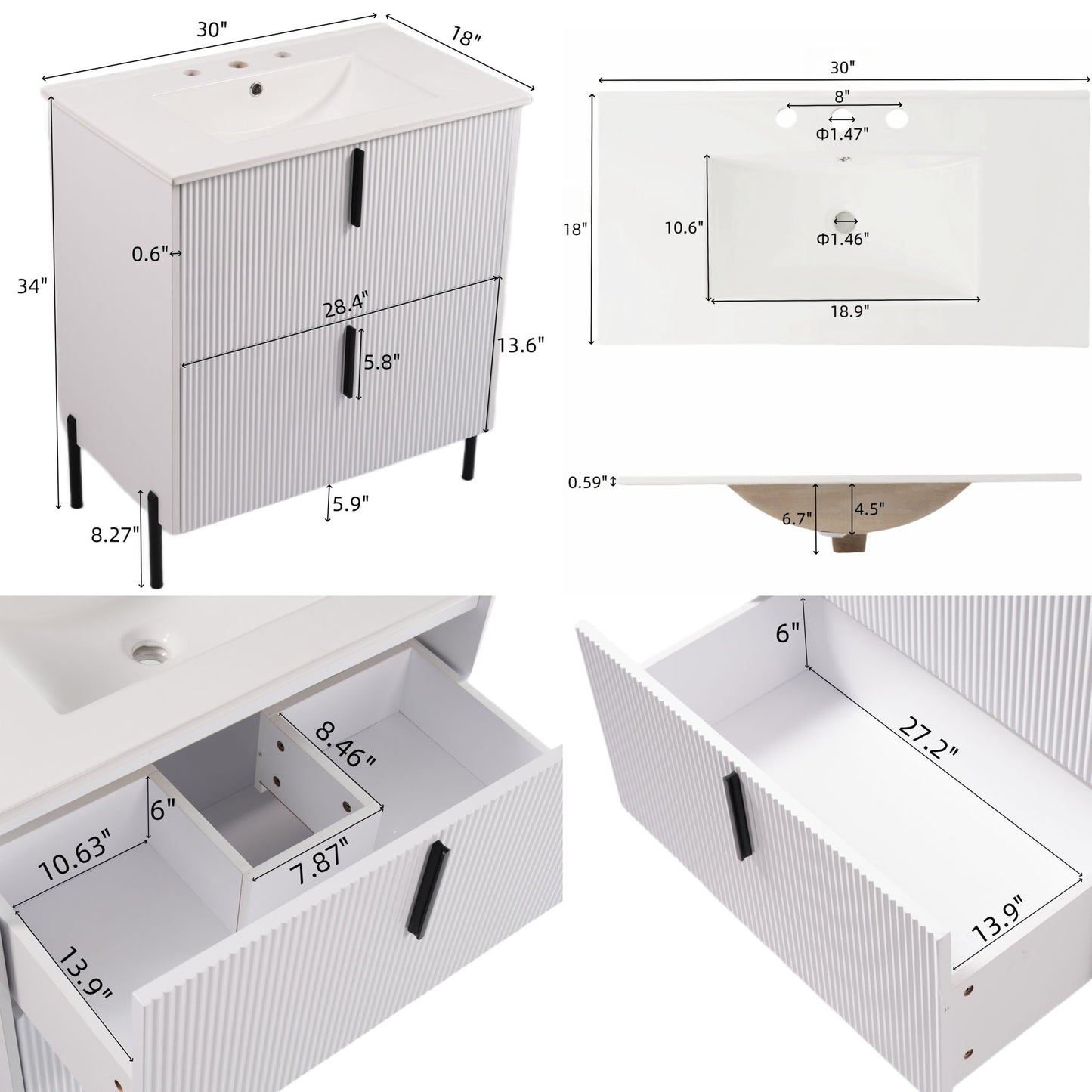 30"
18"
34"
0.6"
28.4"
5.8"
13.6"
5.9"
8.27"

30"
8"
Φ1.47"
18"
10.6"
Φ1.46"
18.9"

0.59"
6.7"
4.5"

8.46"
6"
10.63"
7.87"
13.9"

6"
27.2"
13.9"