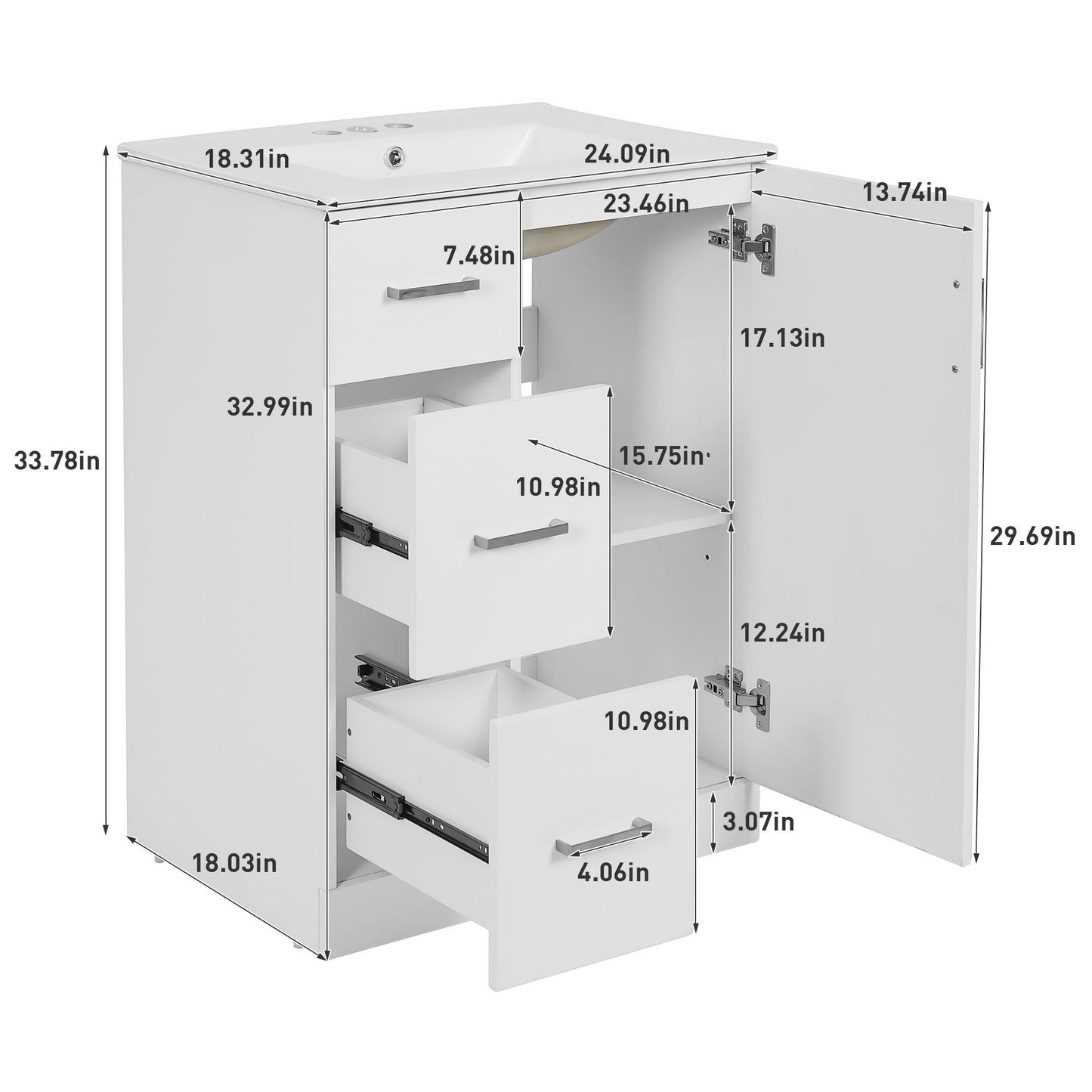 18.31in
24.09in
23.46in
13.74in
7.48in
17.13in
32.99in
33.78in
15.75in
10.98in
29.69in
12.24in
10.98in
3.07in
18.03in
4.06in